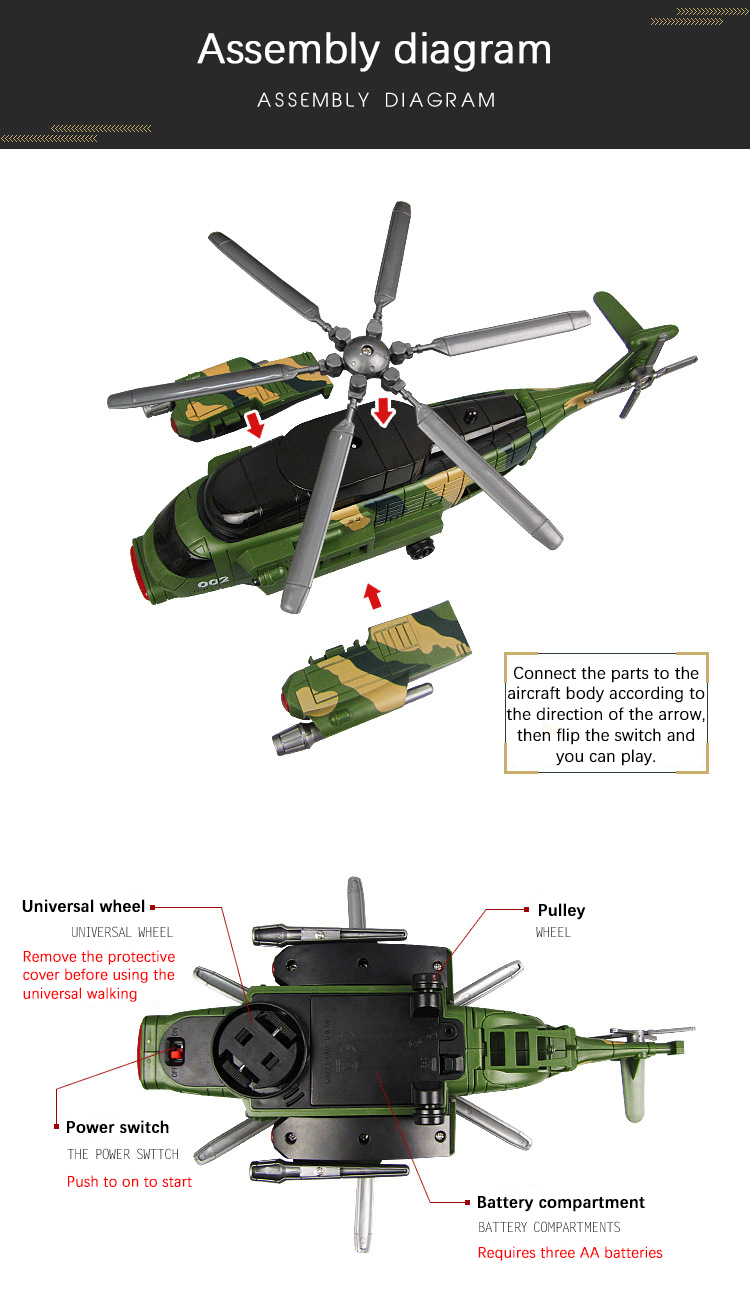 Assembly diagram

ASSEMBLY DIAGRAM

002

Connect the parts to the aircraft body according to the direction of the arrow, then flip the switch and you can play.

Universal wheel

UNIVERSAL WHEEL

Remove the protective cover before using the universal walking

Pulley

WHEEL

Power switch

THE POWER SWTTCH

Push to on to start

Battery compartment

BATTERY COMPARTMENTS

Requires three AA batteries